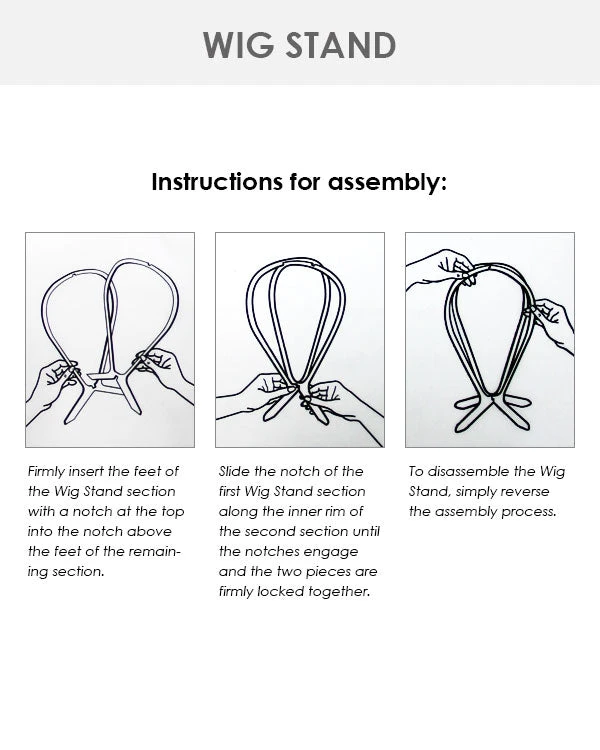 WIG STAND

Instructions for assembly:

Firmly insert the feet of the Wig Stand section with a notch at the top into the notch above the feet of the remaining section.

Slide the notch of the first Wig Stand section along the inner rim of the second section until the notches engage and the two pieces are firmly locked together.

To disassemble the Wig Stand, simply reverse the assembly process.