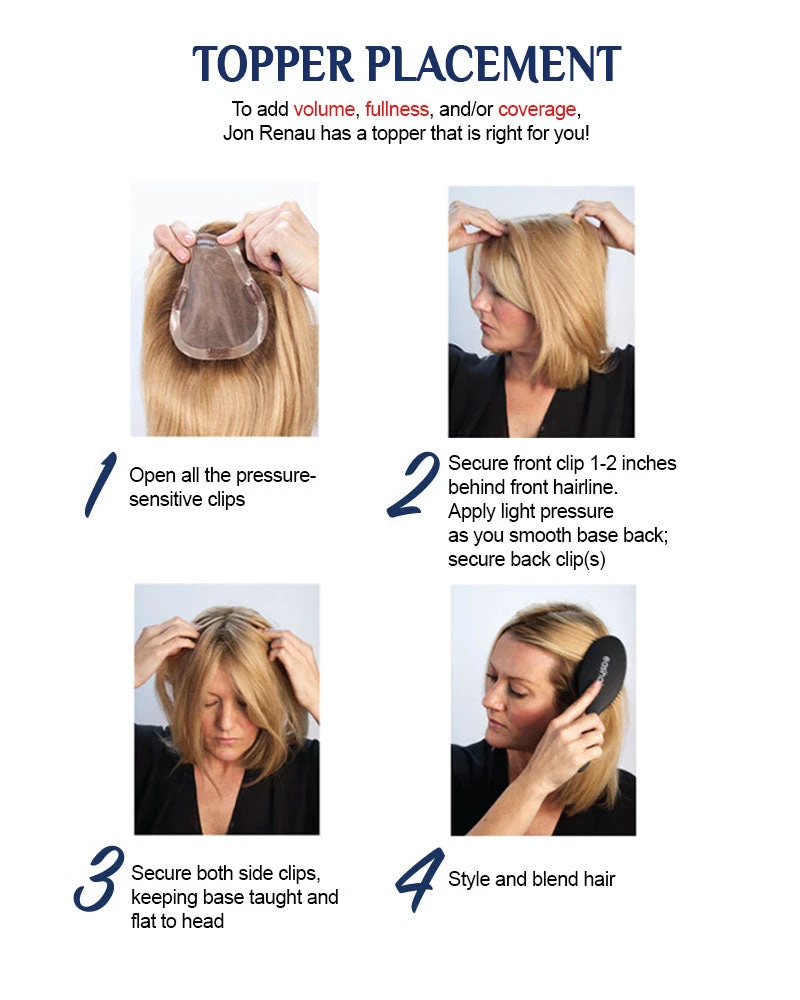 TOPPER PLACEMENT

To add volume, fullness, and/or coverage, Jon Renau has a topper that is right for you!

1 Open all the pressure-sensitive clips

2 Secure front clip 1-2 inches behind front hairline.
Apply light pressure as you smooth base back; secure back clip(s)

3 Secure both side clips, keeping base taught and flat to head

4 Style and blend hair