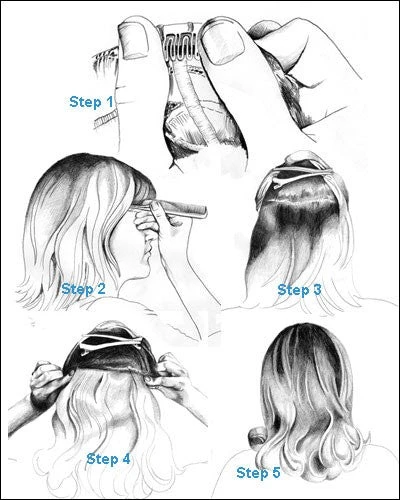 Step 1

Step 2

Step 3

Step 4

Step 5